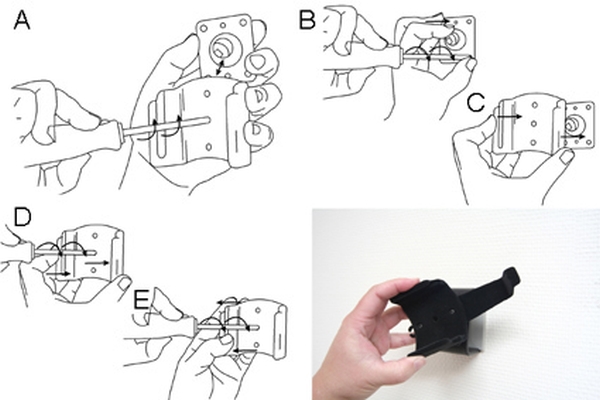 A

B

C

D

E