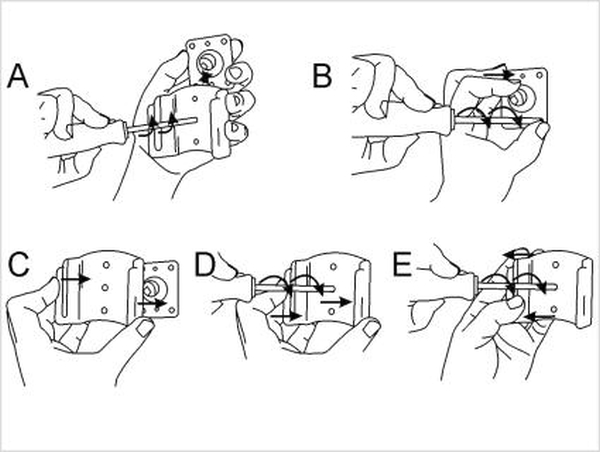 A

B

C

D

E